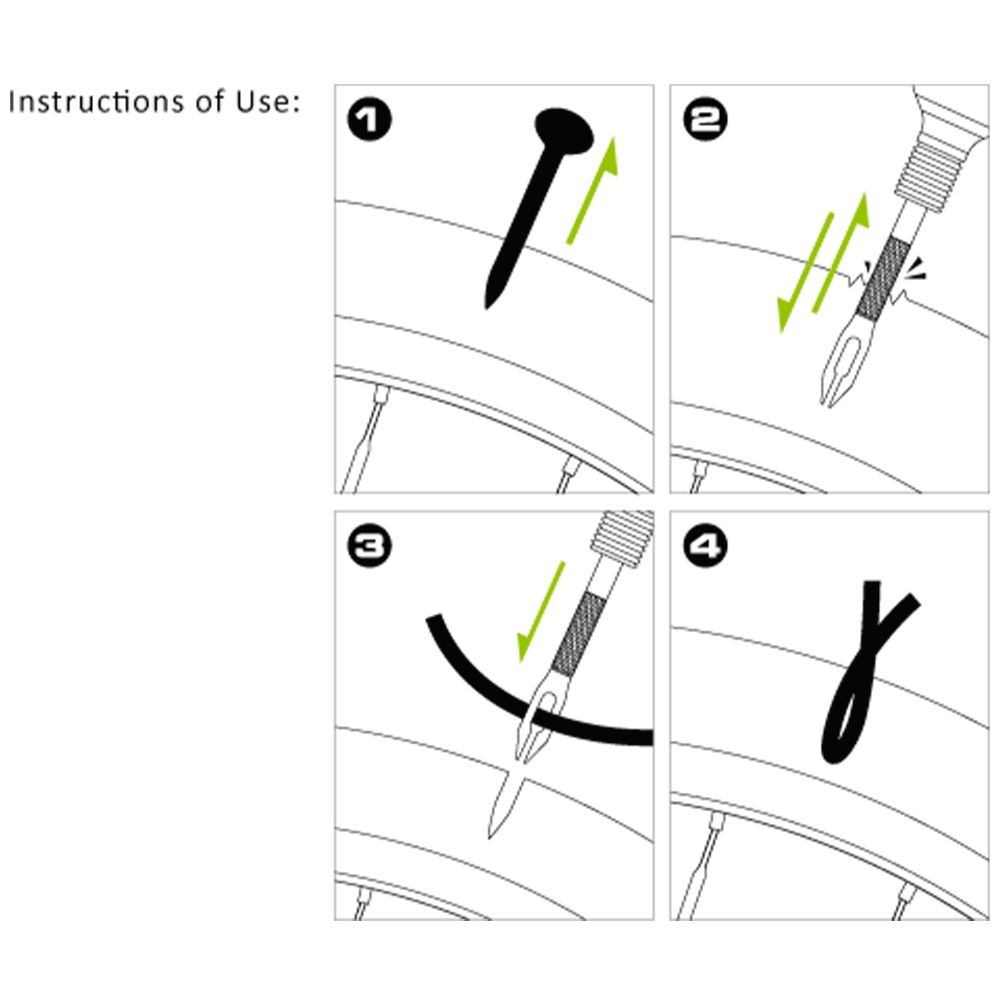 Instructions of Use:

1

2

3

4